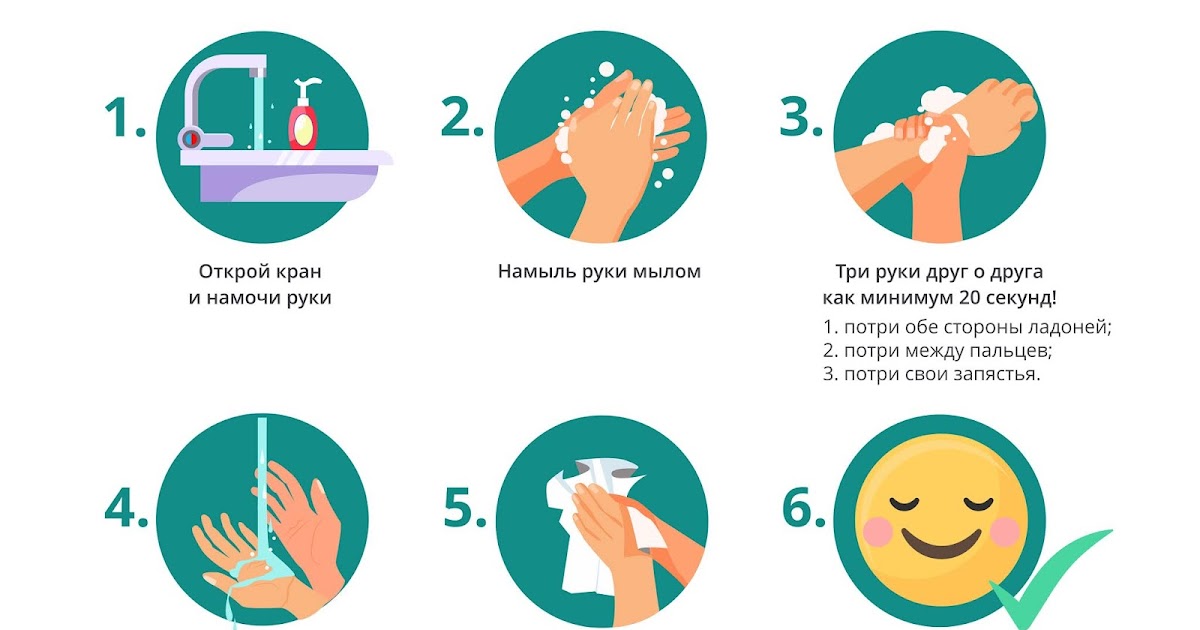 1.

Открой кран и намочи руки

2.

Намыль руки мылом

3.

Три руки друг о друга как минимум 20 секунд!

1. потри обе стороны ладоней;
2. потри между пальцев;
3. потри свои запястья.

4.

5.

6.